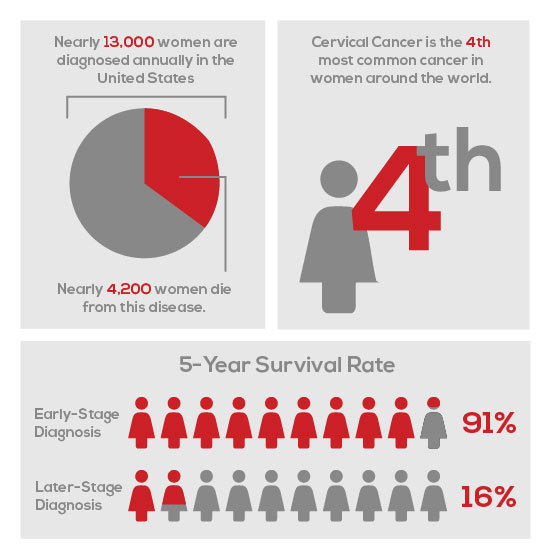 Nearly 13,000 women are diagnosed annually in the United States

Nearly 4,200 women die from this disease.

Cervical Cancer is the 4th most common cancer in women around the world.

4th

5-Year Survival Rate

Early-Stage Diagnosis

91%

Later-Stage Diagnosis

16%